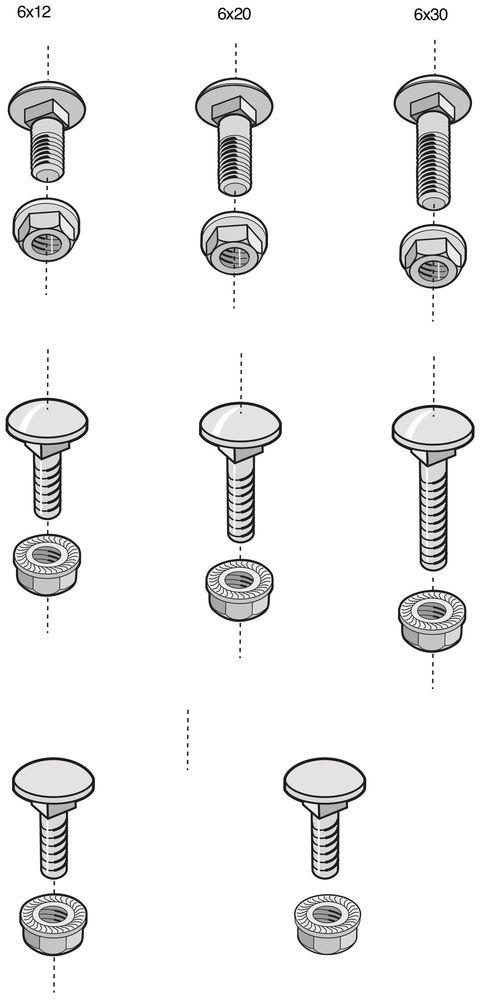 6x12 6x20 6x30