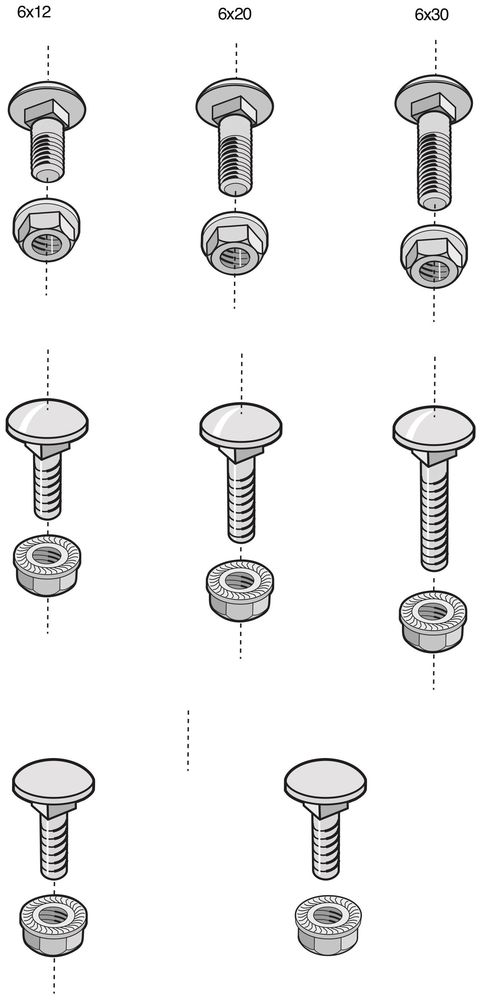 6x12

6x20

6x30