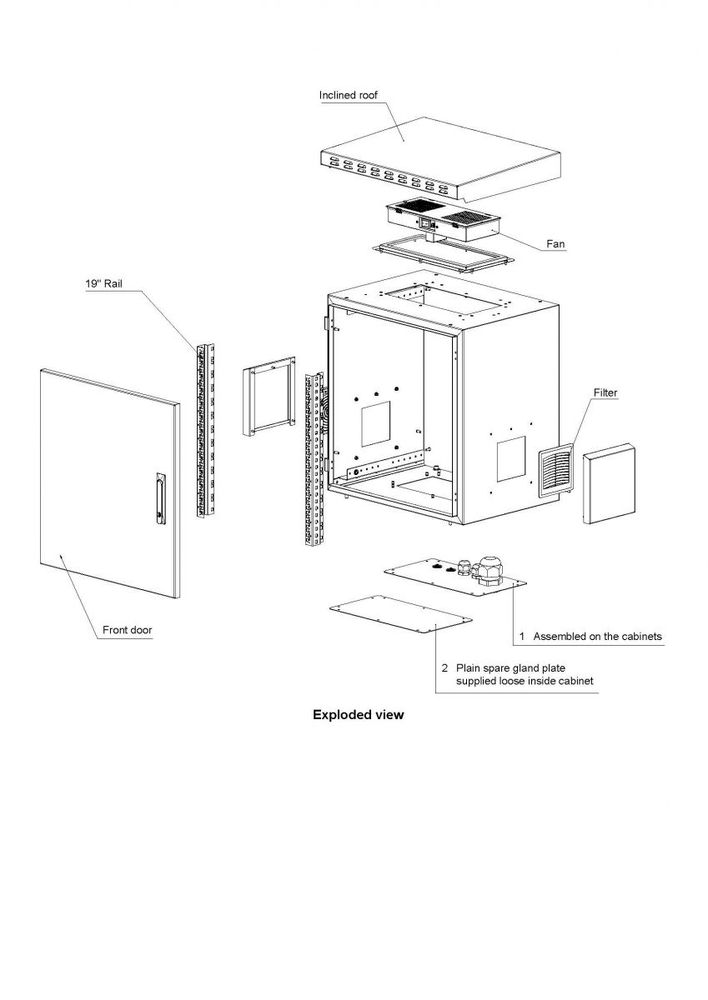 Inclined roof

Fan

19" Rail

Filter

Front door

1 Assembled on the cabinets

2 Plain spare gland plate supplied loose inside cabinet

Exploded view