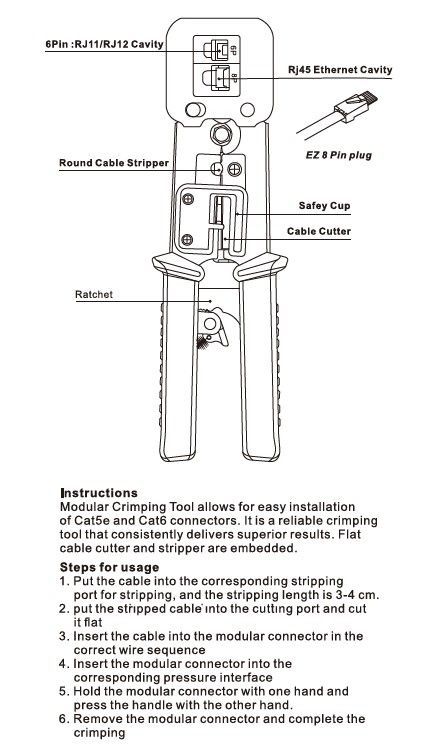 6Pin :RJ11/RJ12 Cavity

6P

8P

Rj45 Ethernet Cavity

EZ 8 Pin plug

Round Cable Stripper

Safey Cup

Cable Cutter

Ratchet

Instructions
Modular Crimping Tool allows for easy installation of Cat5e and Cat6 connectors. It is a reliable crimping tool that consistently delivers superior results. Flat cable cutter and stripper are embedded.

Steps for usage
1. Put the cable into the corresponding stripping port for stripping, and the stripping length is 3-4 cm.
2. put the stripped cable into the cutting port and cut it flat
3. Insert the cable into the modular connector in the correct wire sequence
4. Insert the modular connector into the corresponding pressure interface
5. Hold the modular connector with one hand and press the handle with the other hand.
6. Remove the modular connector and complete the crimping