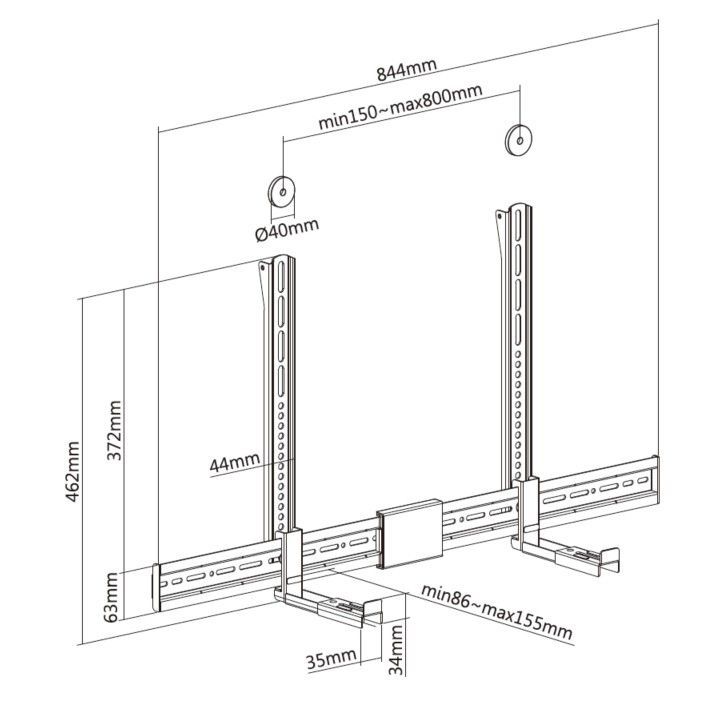 844mm
min150~max800mm
Ø40mm
462mm
372mm
44mm
63mm
min86~max155mm
35mm
34mm