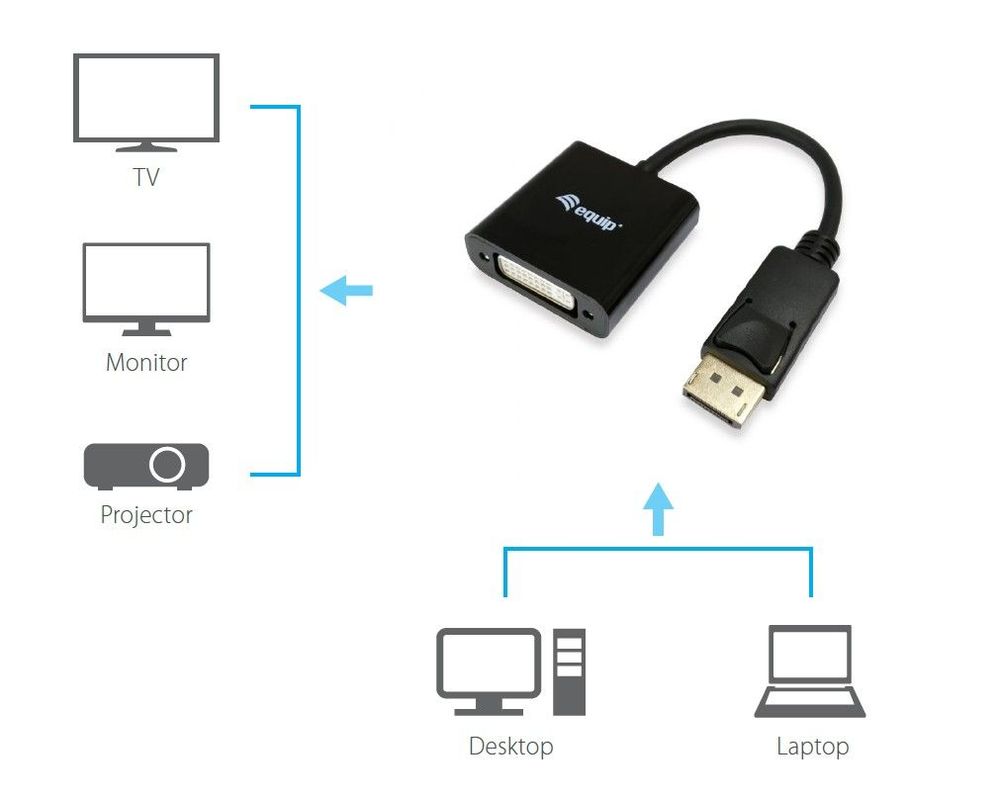 TV

Monitor

Projector

equip

Desktop

Laptop