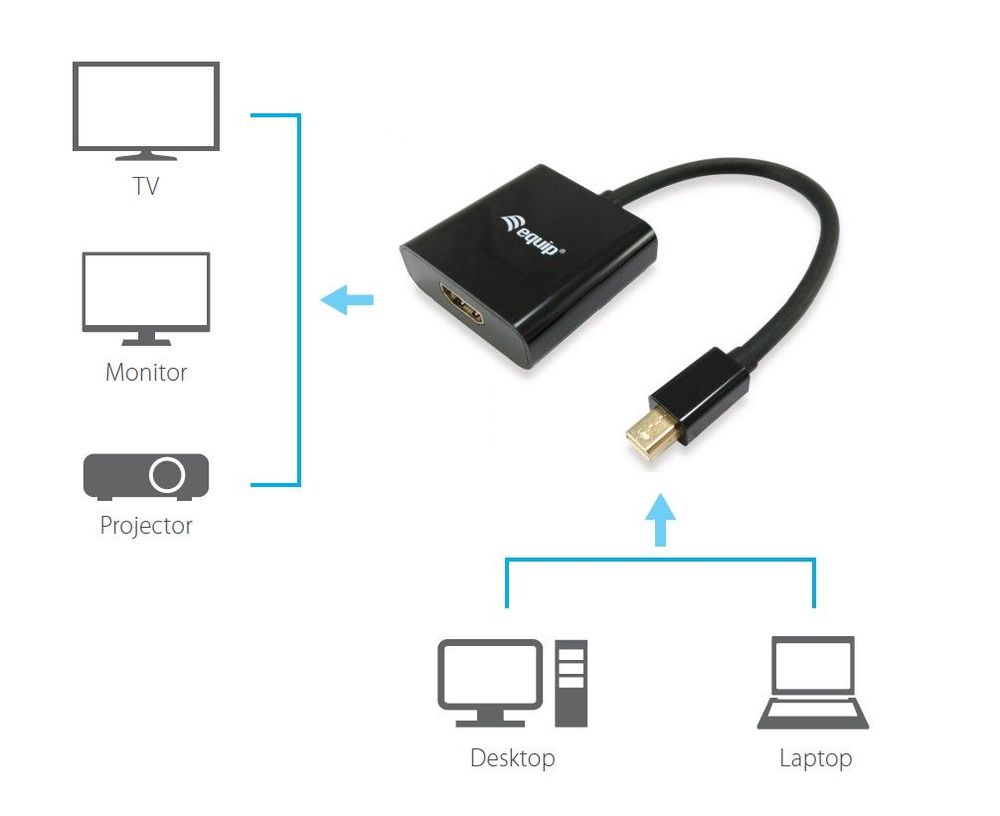 TV

Monitor

Projector

equip®

Desktop

Laptop