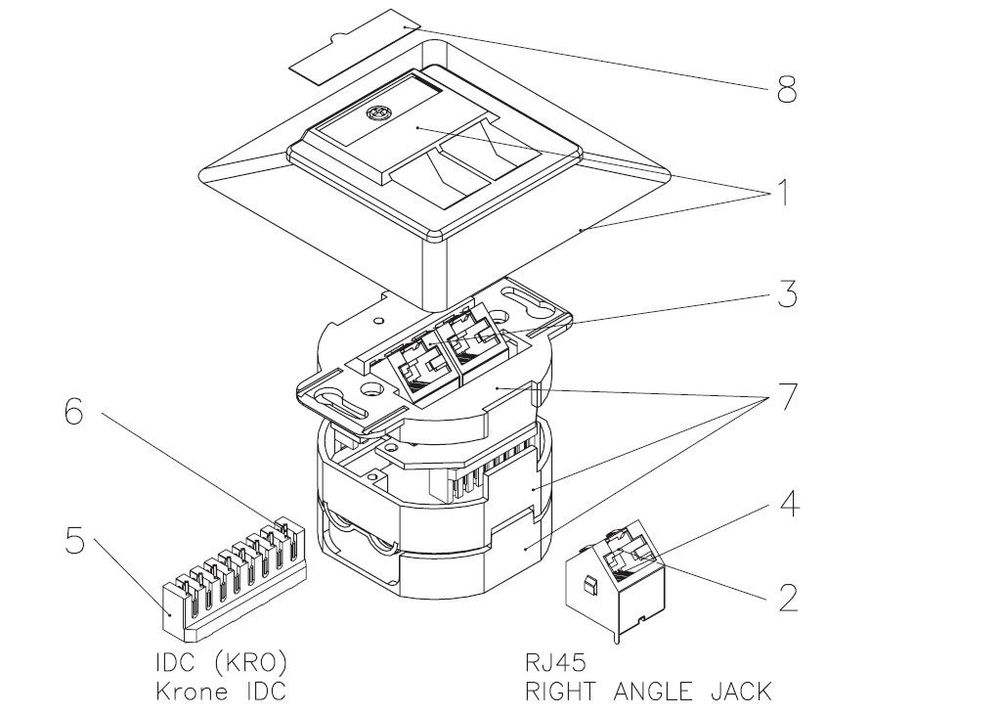 8

1

3

7

6

4

5

2

IDC (KRO)
Krone IDC

RJ45
RIGHT ANGLE JACK